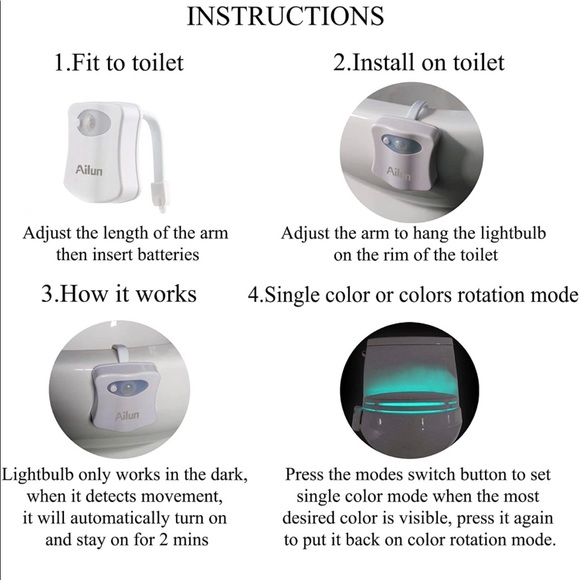 INSTRUCTIONS

1.Fit to toilet

Ailun

Adjust the length of the arm then insert batteries

2.Install on toilet

Ailun

Adjust the arm to hang the lightbulb on the rim of the toilet

3.How it works

Ailun

Lightbulb only works in the dark, when it detects movement, it will automatically turn on and stay on for 2 mins

4.Single color or colors rotation mode

Press the modes switch button to set single color mode when the most desired color is visible, press it again to put it back on color rotation mode.